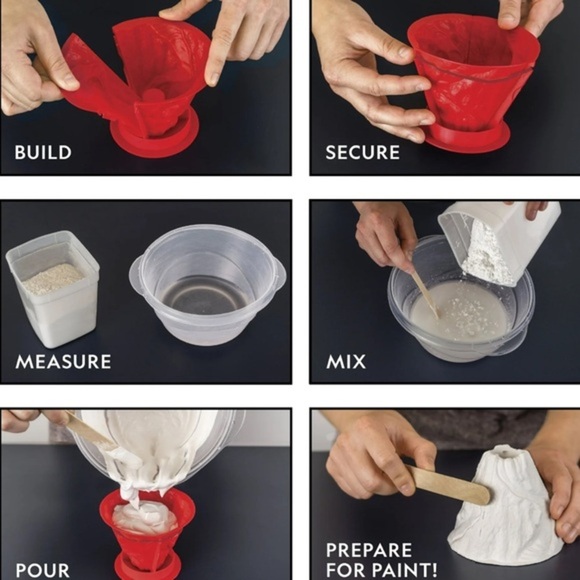 BUILD

SECURE

MEASURE

MIX

POUR

PREPARE FOR PAINT!